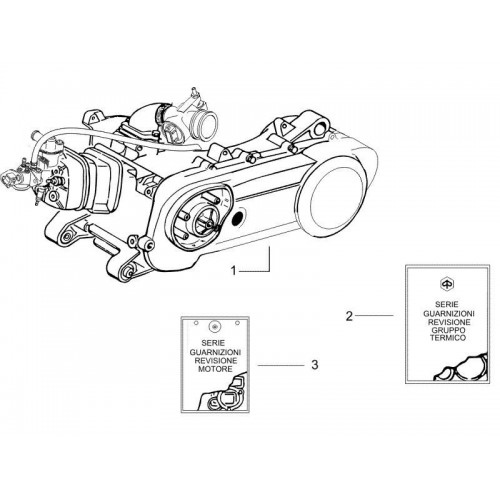 1

2

SERIE GUARNIZIONI REVISIONE GRUPPO TERMICO

SERIE GUARNIZIONI REVISIONE MOTORE

3